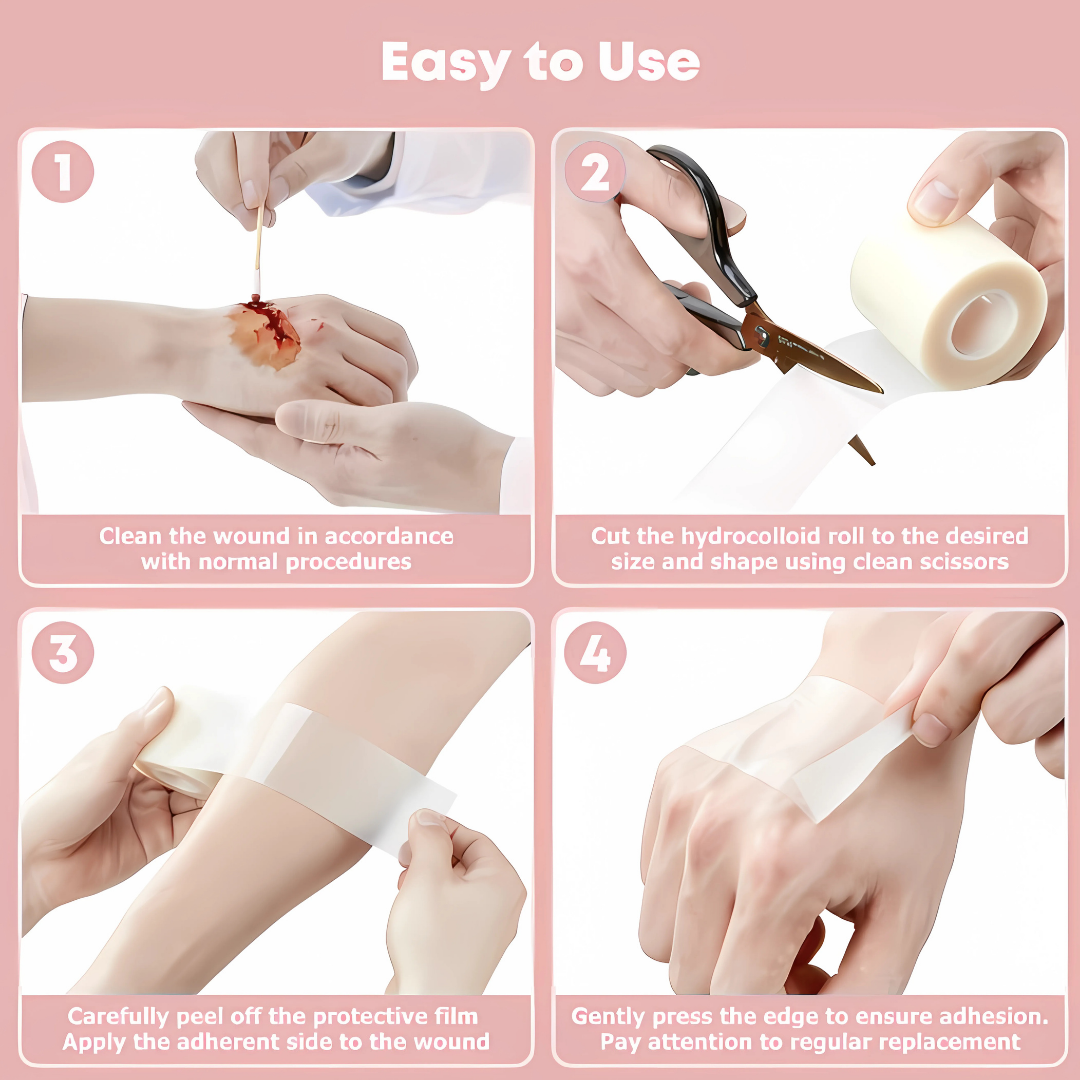 Easy to Use

1

Clean the wound in accordance with normal procedures

2

Cut the hydrocolloid roll to the desired size and shape using clean scissors

3

Carefully peel off the protective film Apply the adherent side to the wound

4

Gently press the edge to ensure adhesion. Pay attention to regular replacement